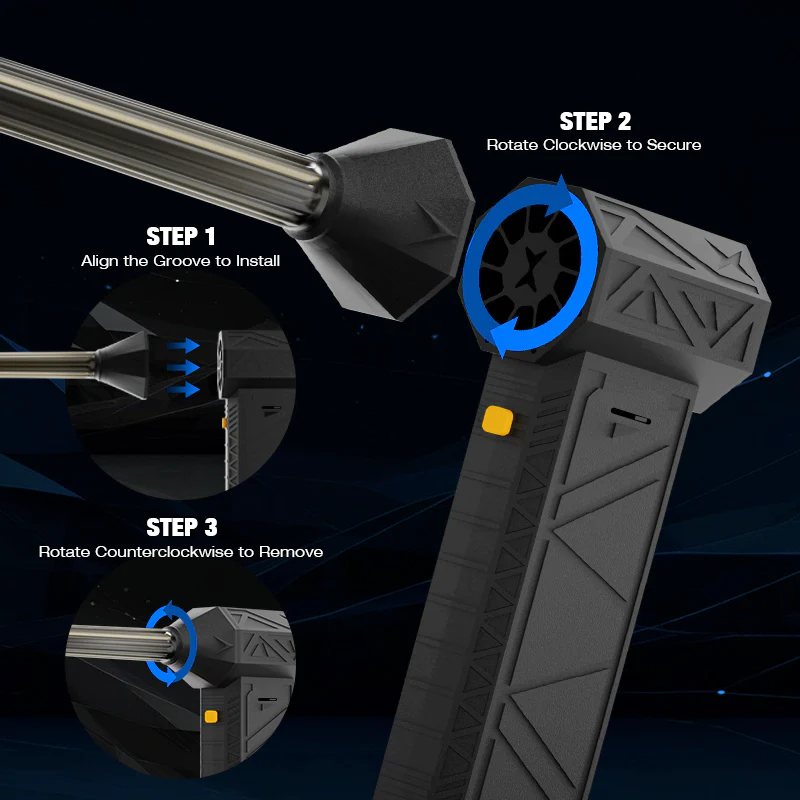 STEP 2
Rotate Clockwise to Secure

STEP 1
Align the Groove to Install

STEP 3
Rotate Counterclockwise to Remove